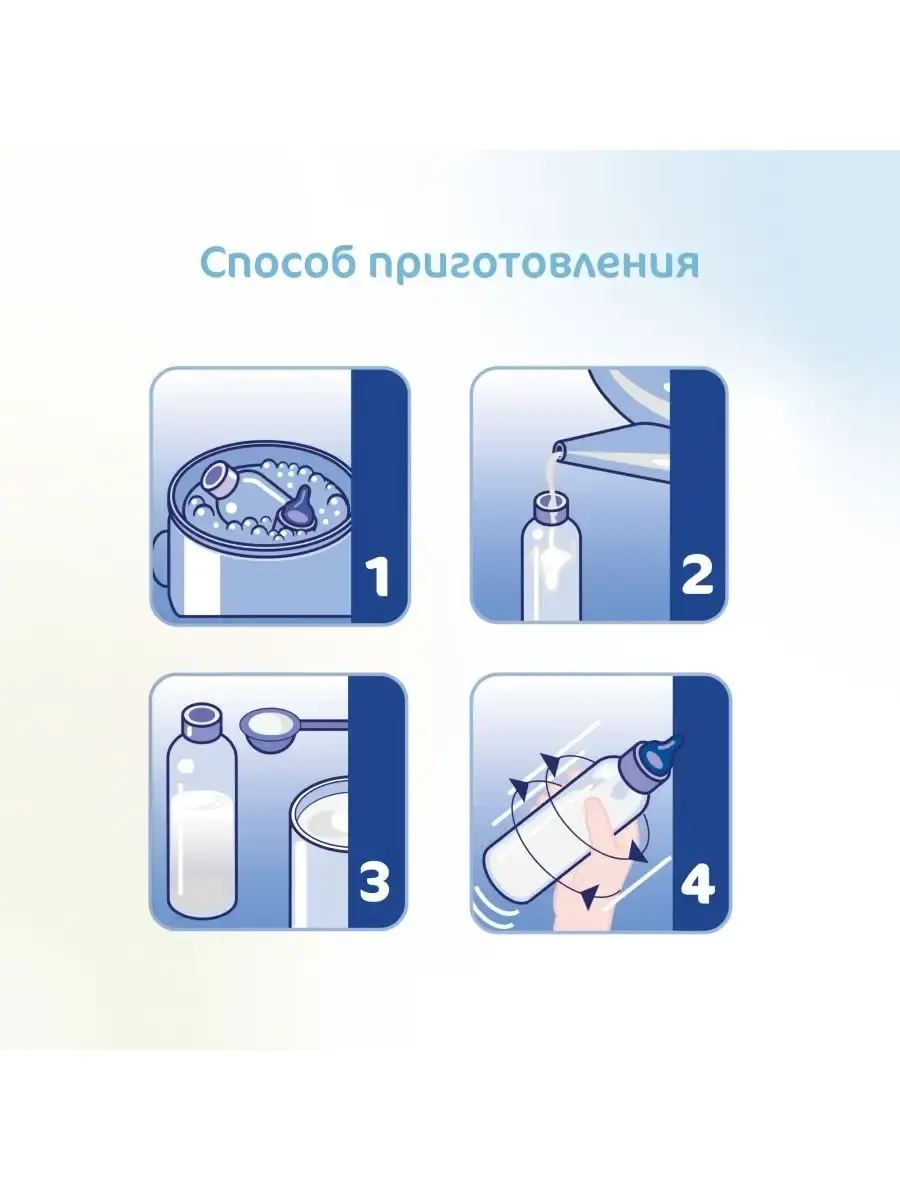 Способ приготовления

1

2

3

4